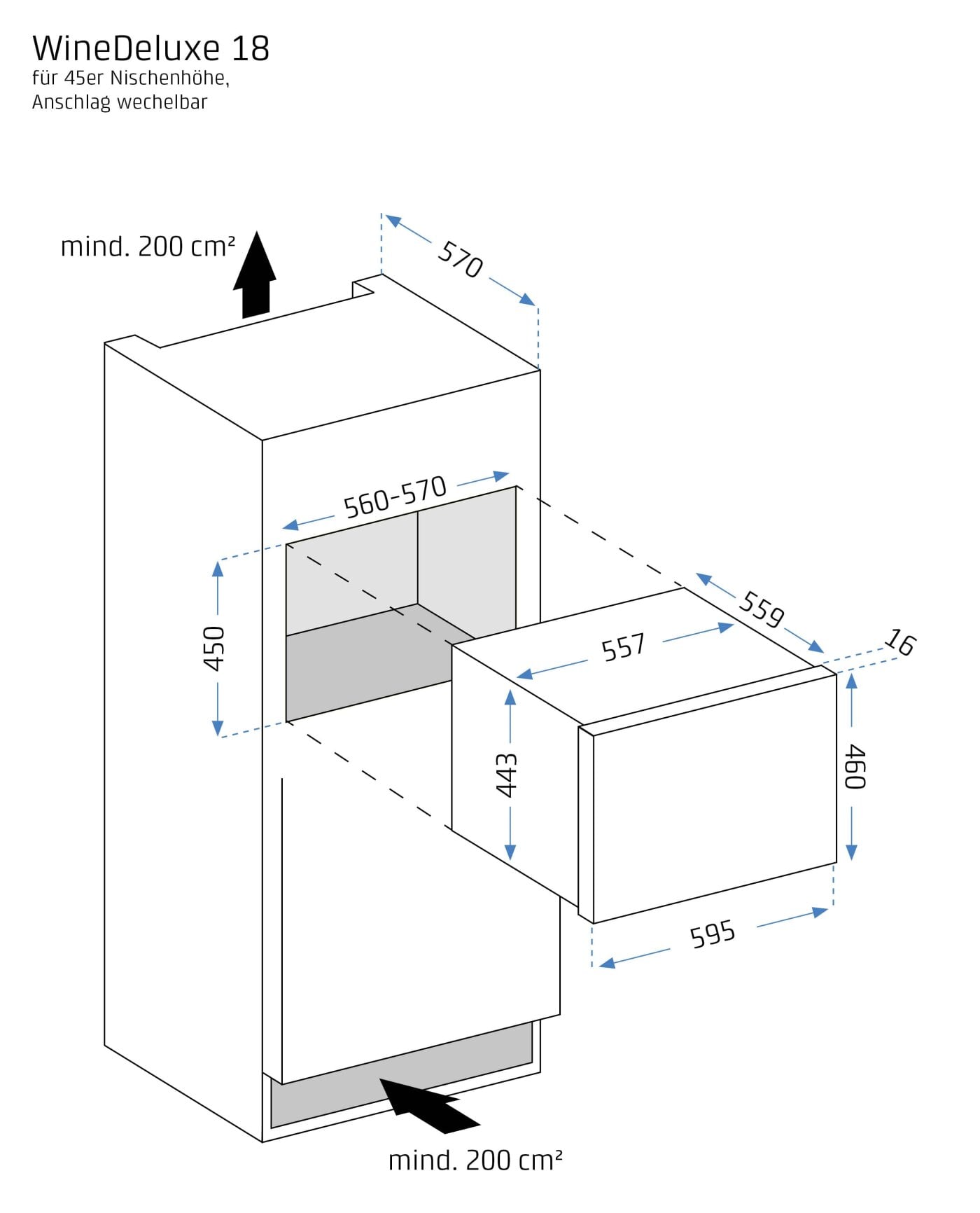 WineDeluxe 18
für 45er Nischenhöhe,
Anschlag wechelbar

mind. 200 cm²

570

560-570

450

559

557

16

443

460

595

mind. 200 cm²